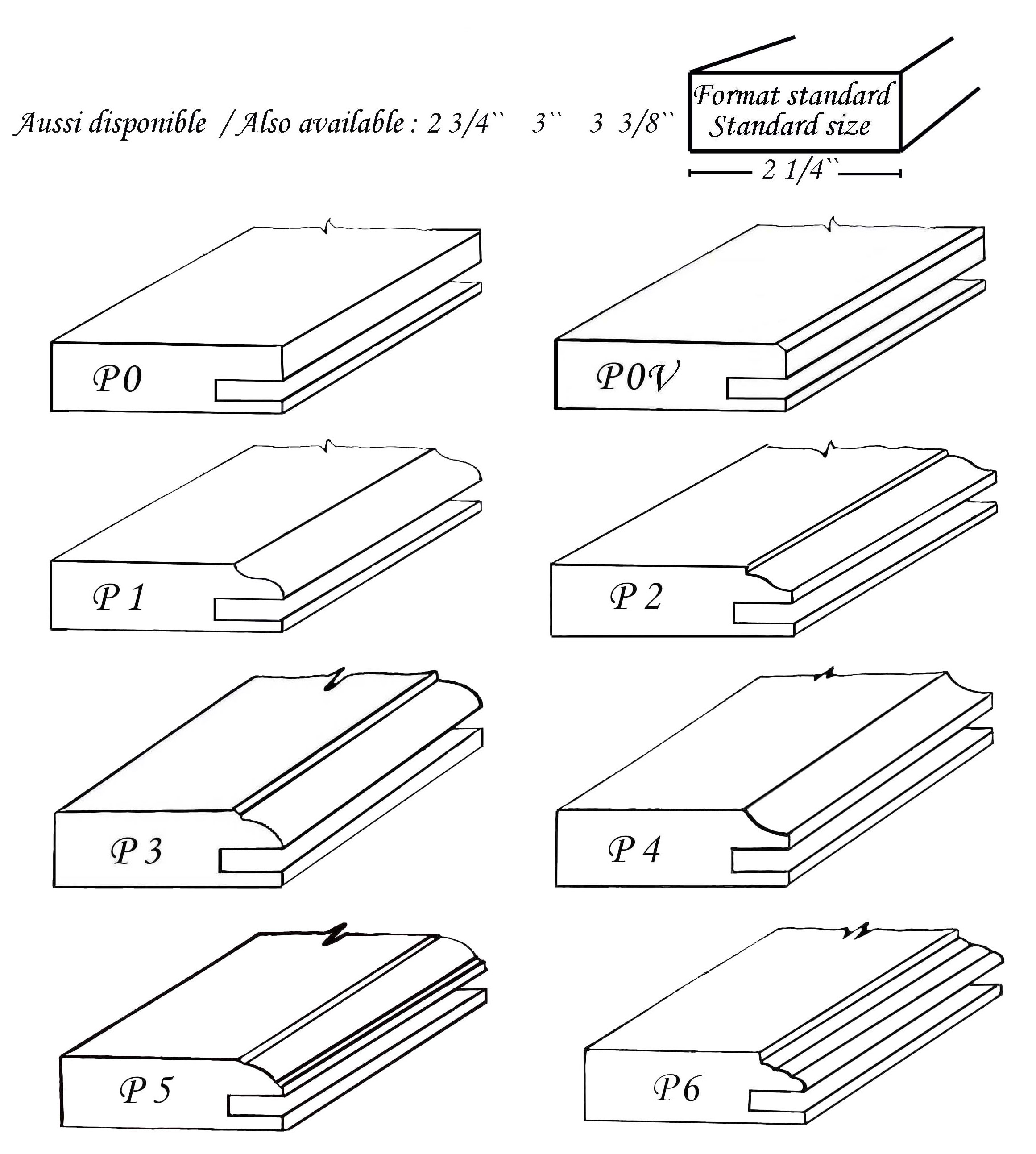 Aussi disponible / Also available : 2 3/4`` 3`` 3 3/8``

Format standard
Standard size
2 1/4``

P0

P0V

P 1

P 2

P 3

P 4

P 5

P6